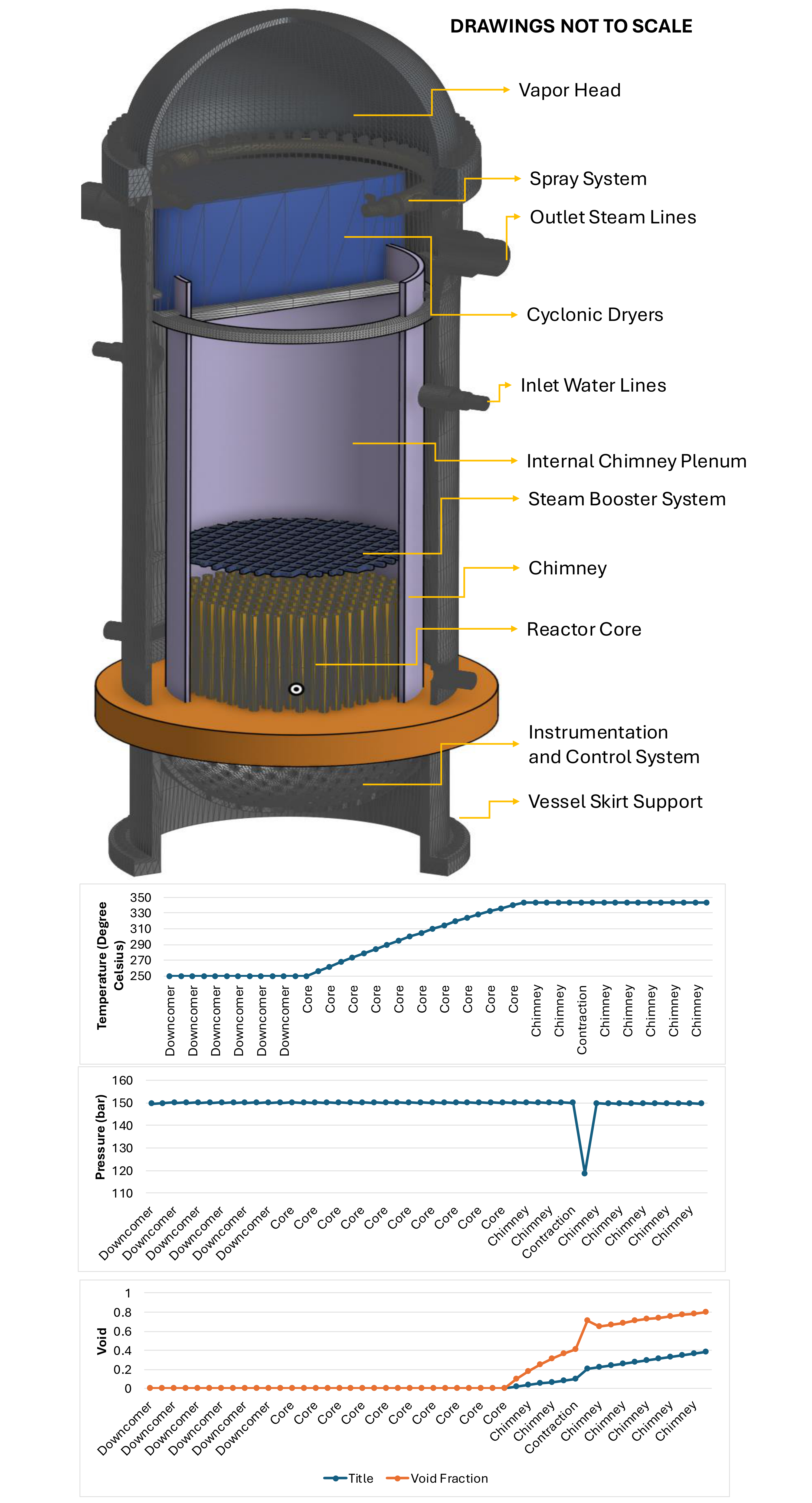 DRAWINGS NOT TO SCALE

Vapor Head

Spray System

Outlet Steam Lines

Cyclonic Dryers

Inlet Water Lines

Internal Chimney Plenum

Steam Booster System

Chimney

Reactor Core

Instrumentation and Control System

Vessel Skirt Support

Temperature (Degree Celsius)

350
330
310
290
270
250

Downcomer Downcomer Downcomer Downcomer Downcomer Downcomer Core Core Core Core Core Core Core Core Core Core Chimney Chimney Contraction Chimney Chimney Chimney Chimney Chimney

Pressure (bar)

160
150
140
130
120
110

Downcomer Downcomer Downcomer Downcomer Downcomer Downcomer Core Core Core Core Core Core Core Core Core Core Chimney Chimney Contraction Chimney Chimney Chimney Chimney Chimney

Void

1
0.8
0.6
0.4
0.2
0

Downcomer Downcomer Downcomer Downcomer Downcomer Downcomer Core Core Core Core Core Core Core Core Core Core Chimney Chimney Contraction Chimney Chimney Chimney Chimney Chimney

Title Void Fraction